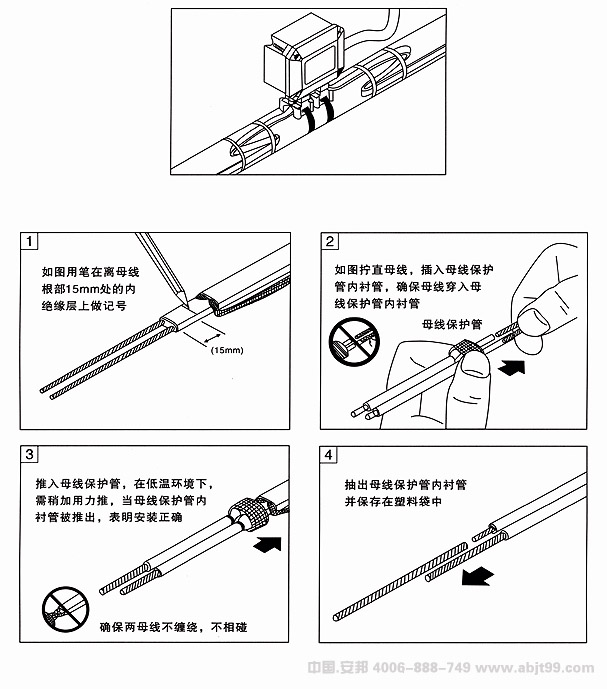 1

如图用笔在离母线根部15mm处的内绝缘层上做记号

(15mm)

2

如图拧直母线，插入母线保护管内衬管，确保母线穿入母线保护管内衬管

母线保护管

3

推入母线保护管，在低温环境下，需稍加用力推，当母线保护管内衬管被推出，表明安装正确

确保两母线不缠绕，不相碰

4

抽出母线保护管内衬管并保存在塑料袋中

中国.安邦 4006-888-749 www.abjt99.com